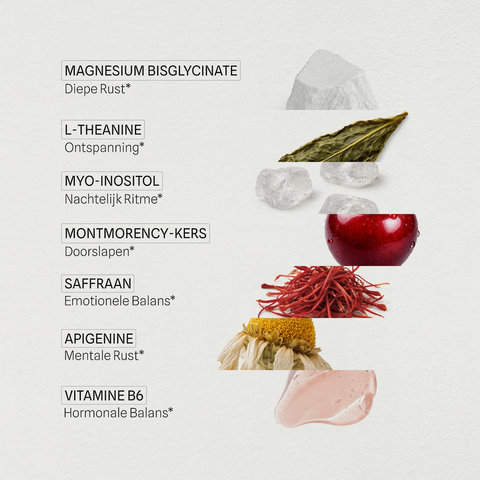 MAGNESIUM BISGLYCINATE
Diepe Rust*

L-THEANINE
Ontspanning*

MYO-INOSITOL
Nachtelijk Ritme*

MONTMORENCY-KERS
Doorslapen*

SAFFRAAN
Emotionele Balans*

APIGENINE
Mentale Rust*

VITAMINE B6
Hormonale Balans*